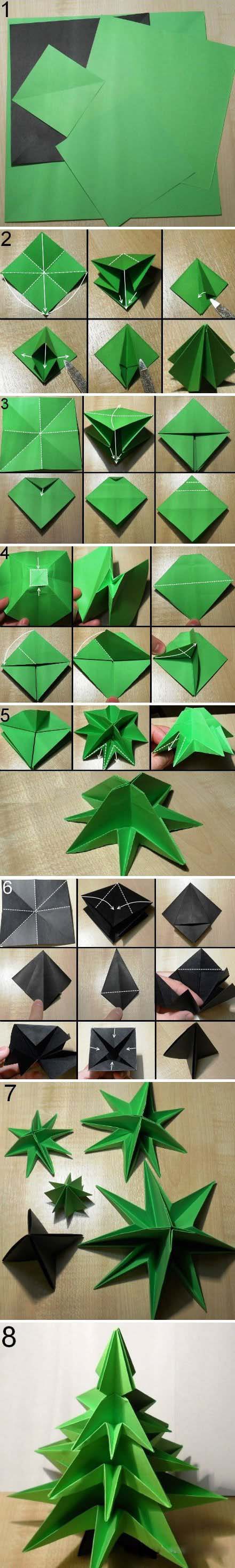 1

2

3

4

5

6

7

8