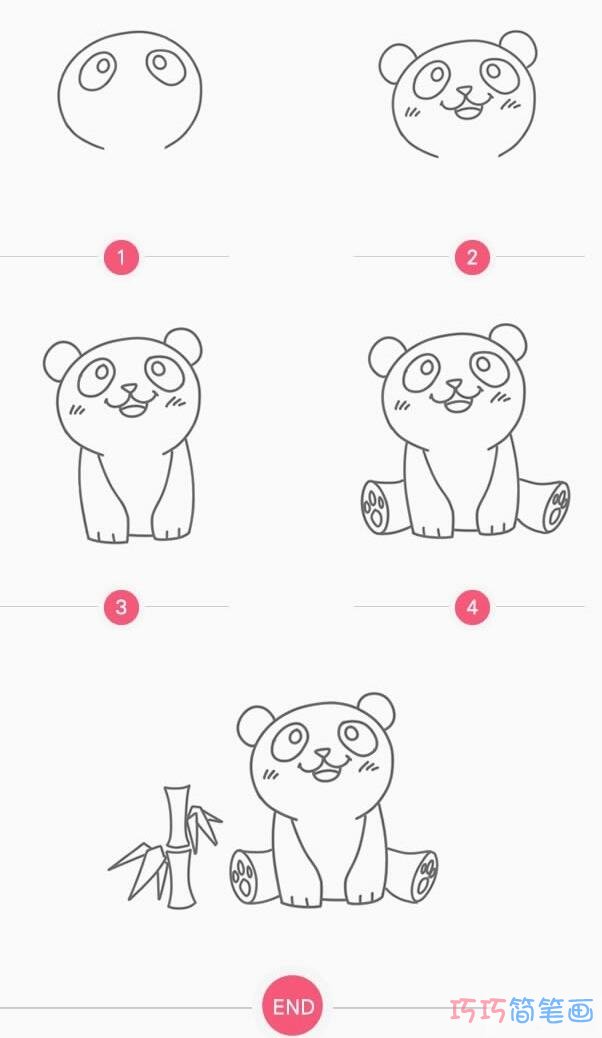 1

2

3

4

END

巧巧简笔画