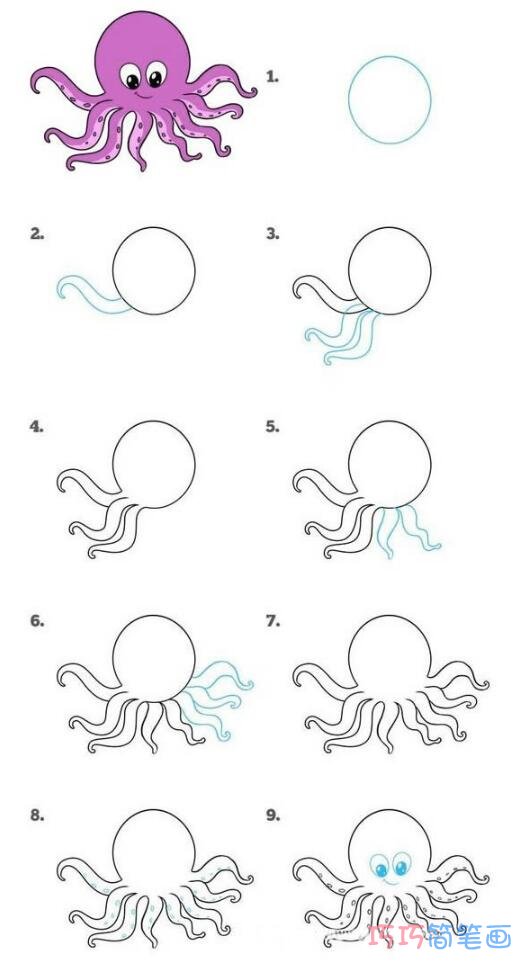 1.

2.

3.

4.

5.

6.

7.

8.

9.

巧巧简笔画