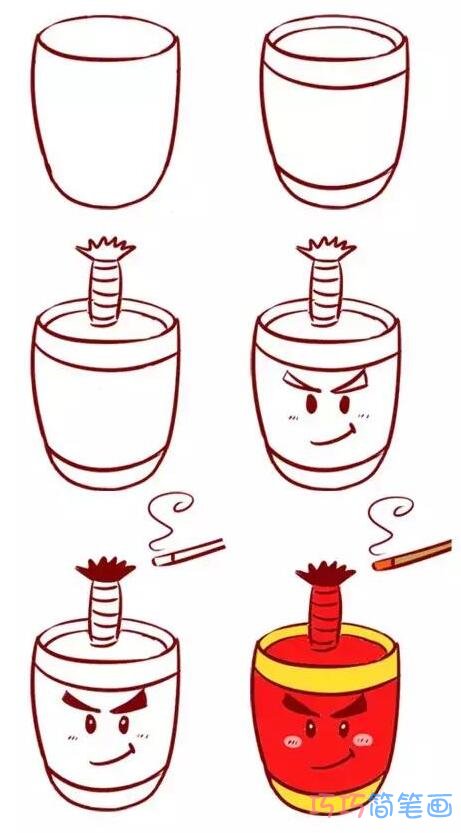 巧巧简笔画